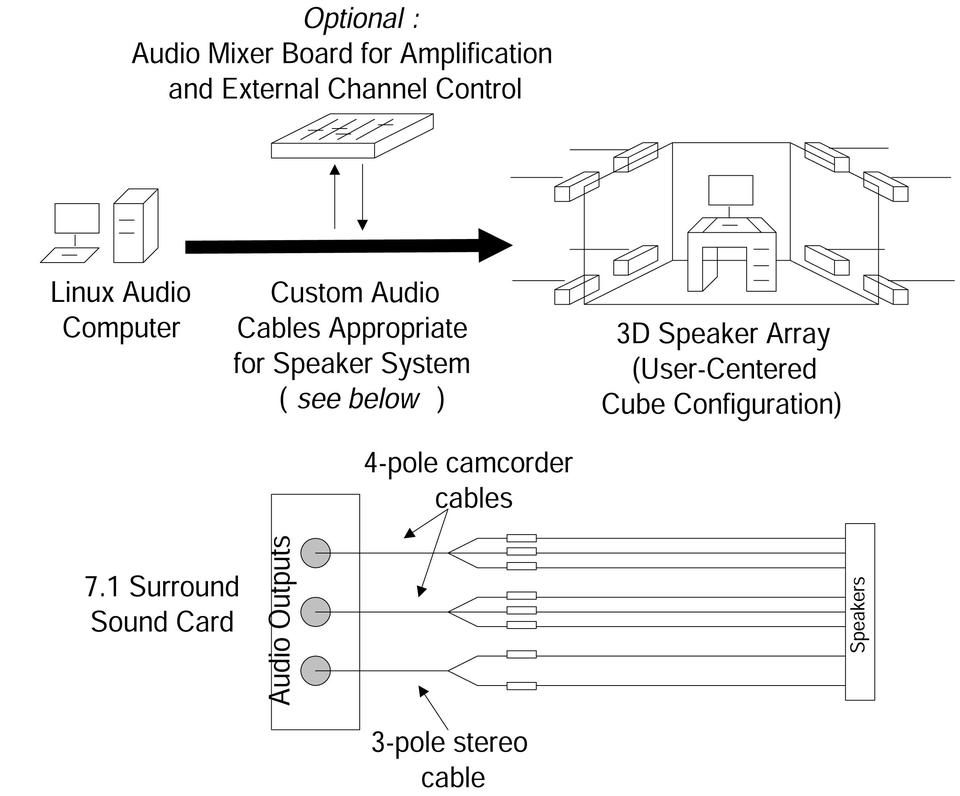 Optional :
Audio Mixer Board for Amplification and External Channel Control

Linux Audio Computer

Custom Audio Cables Appropriate for Speaker System ( see below )

3D Speaker Array (User-Centered Cube Configuration)

4-pole camcorder cables

7.1 Surround Sound Card

Audio Outputs

Speakers

3-pole stereo cable