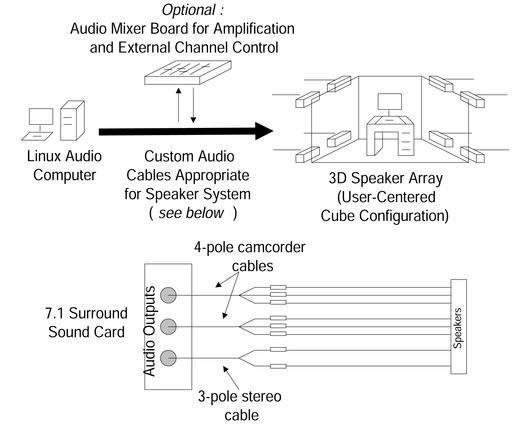 Optional :
Audio Mixer Board for Amplification and External Channel Control

Linux Audio Computer

Custom Audio Cables Appropriate for Speaker System ( see below )

3D Speaker Array (User-Centered Cube Configuration)

4-pole camcorder cables

7.1 Surround Sound Card

Audio Outputs

Speakers

3-pole stereo cable