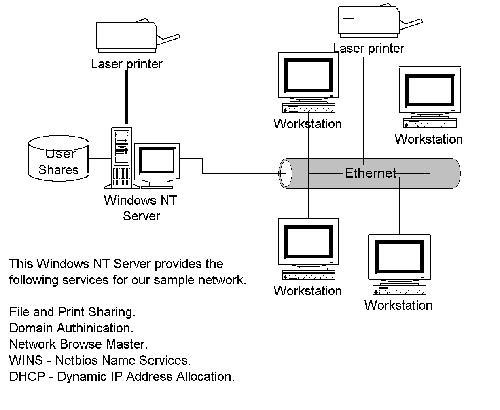 Laser printer

Laser printer

Workstation

Workstation

User Shares

Ethernet

Windows NT Server

Workstation

Workstation

This Windows NT Server provides the following services for our sample network.

File and Print Sharing.
Domain Authinication.
Network Browse Master.
WINS - Netbios Name Services.
DHCP - Dynamic IP Address Allocation.