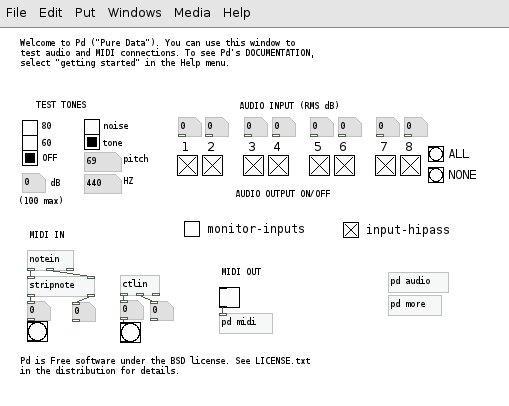 File Edit Put Windows Media Help

Welcome to Pd ("Pure Data"). You can use this window to test audio and MIDI connections. To see Pd's DOCUMENTATION, select "getting started" in the Help menu.

TEST TONES

80
60
OFF

0 dB
(100 max)

noise
tone
69 pitch
440 HZ

AUDIO INPUT (RMS dB)

0 0 0 0 0 0 0 0

1 2 3 4 5 6 7 8

ALL
NONE

AUDIO OUTPUT ON/OFF

monitor-inputs

input-hipass

MIDI IN

notein

stripnote

0 0

ctlin

0 0

MIDI OUT

pd midi

pd audio

pd more

Pd is Free software under the BSD license. See LICENSE.txt in the distribution for details.